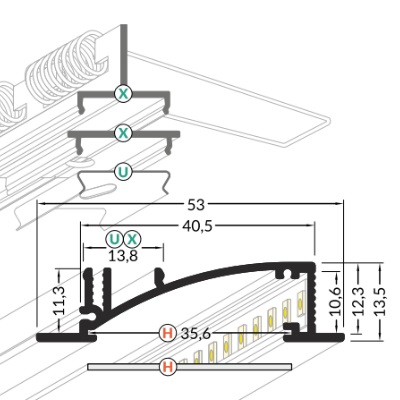 X
X
U
53
40,5
U X
13,8
11,3
10,6
12,3
13,5
H 35,6
H