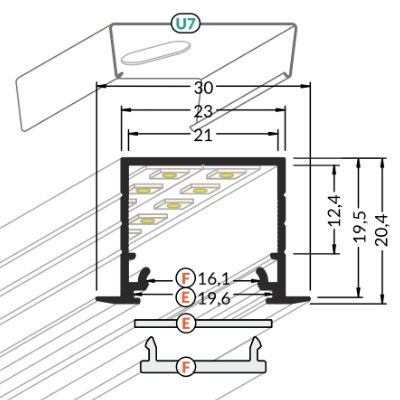 U7
30
23
21
12,4
19,5
20,4
F 16,1
E 19,6
E
F